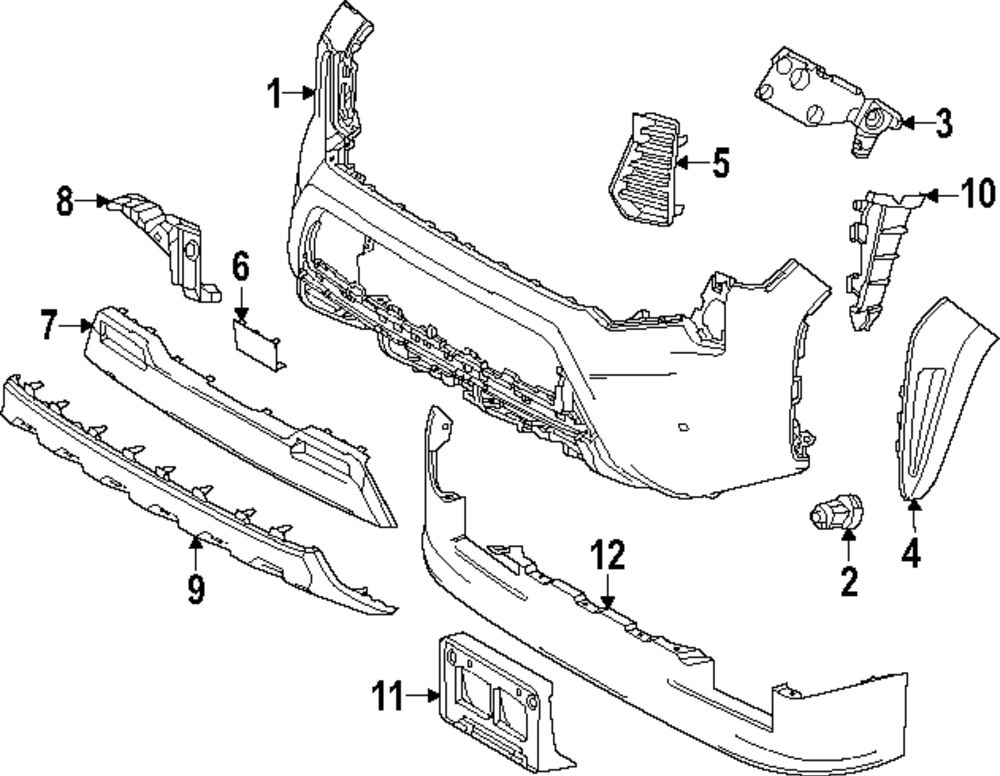 1
3
5
8
10
6
7
9
12
2
4
11